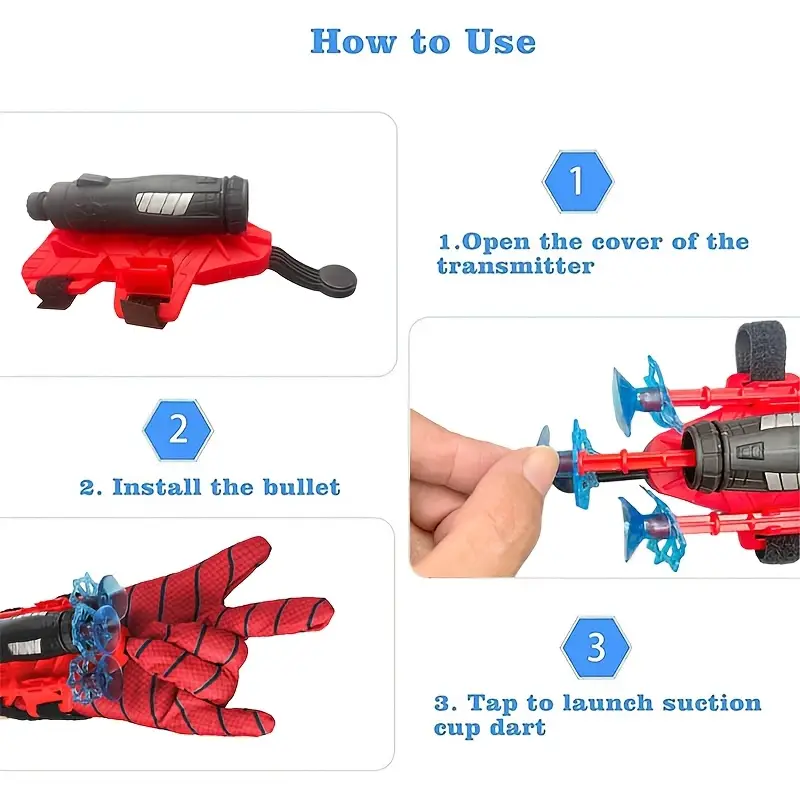 How to Use

1

1.Open the cover of the transmitter

2

2. Install the bullet

3

3. Tap to launch suction cup dart